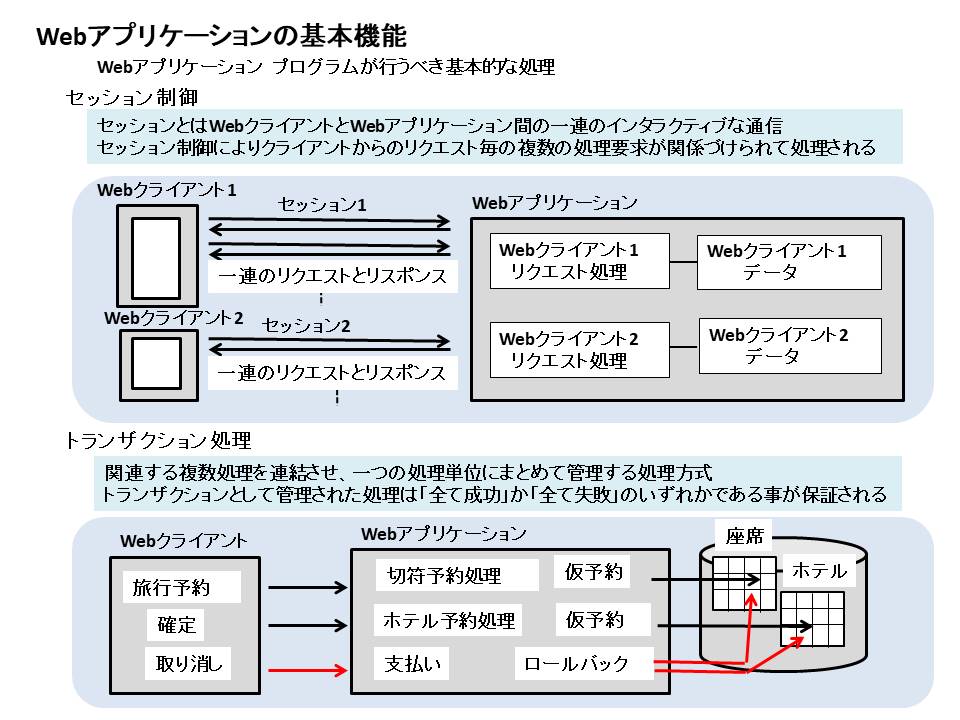 Webアプリケーションの基本機能

Webアプリケーション プログラムが行うべき基本的な処理

セッション 制御

セッションとはWebクライアントとWebアプリケーション間の一連のインタラクティブな通信
セッション制御によりクライアントからのリクエスト毎の複数の処理要求が関係づけられて処理される

Webクライアント1

セッション1

一連のリクエストとリスポンス

Webクライアント2

セッション2

一連のリクエストとリスポンス

Webアプリケーション

Webクライアント1 リクエスト処理

Webクライアント1 データ

Webクライアント2 リクエスト処理

Webクライアント2 データ

トランザクション 処理

関連する複数処理を連結させ、一つの処理単位にまとめて管理する処理方式
トランザクションとして管理された処理は「全て成功」か「全て失敗」のいずれかである事が保証される

Webクライアント

旅行予約

確定

取り消し

Webアプリケーション

切符予約処理

仮予約

ホテル予約処理

仮予約

支払い

ロールバック

座席

ホテル